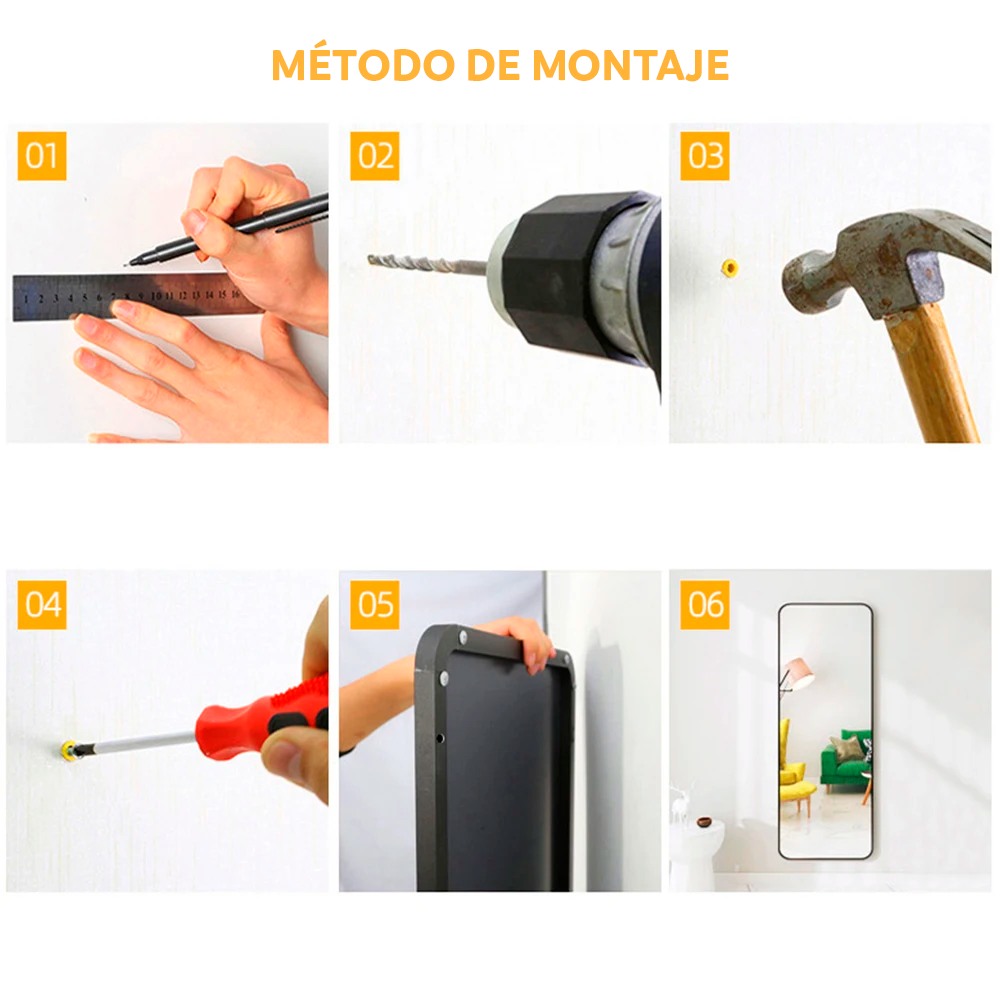 MÉTODO DE MONTAJE

01

1 2 3 4 5 6 7 8 9 10 11 12 13 14 15 16

02

03

04

05

06