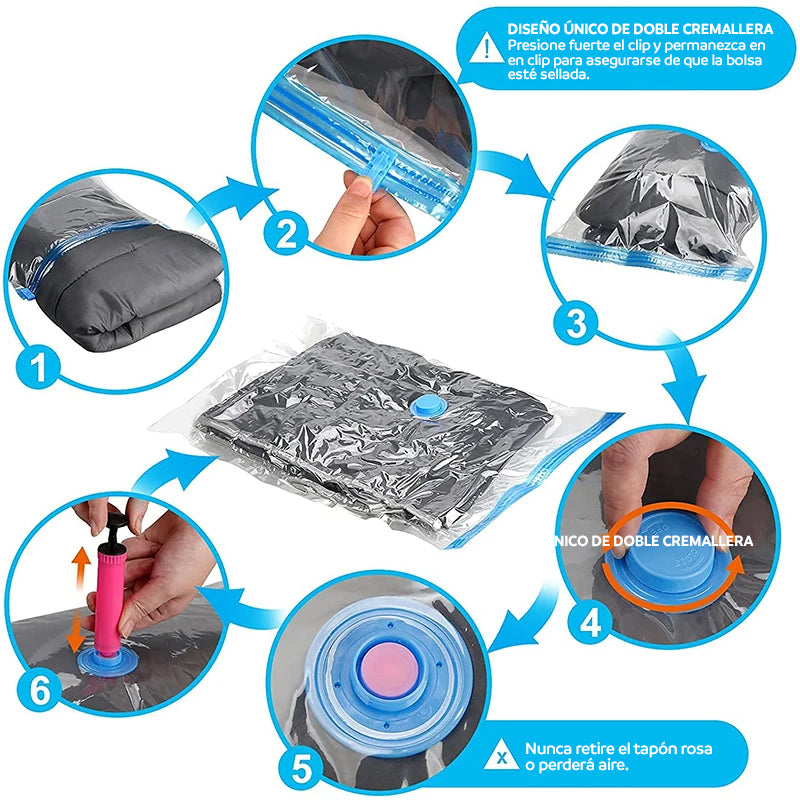 DISEÑO ÚNICO DE DOBLE CREMALLERA
Presione fuerte el clip y permanezca en en clip para asegurarse de que la bolsa esté sellada.

1

2

3

NICO DE DOBLE CREMALLERA

4

5

6

Nunca retire el tapón rosa o perderá aire.