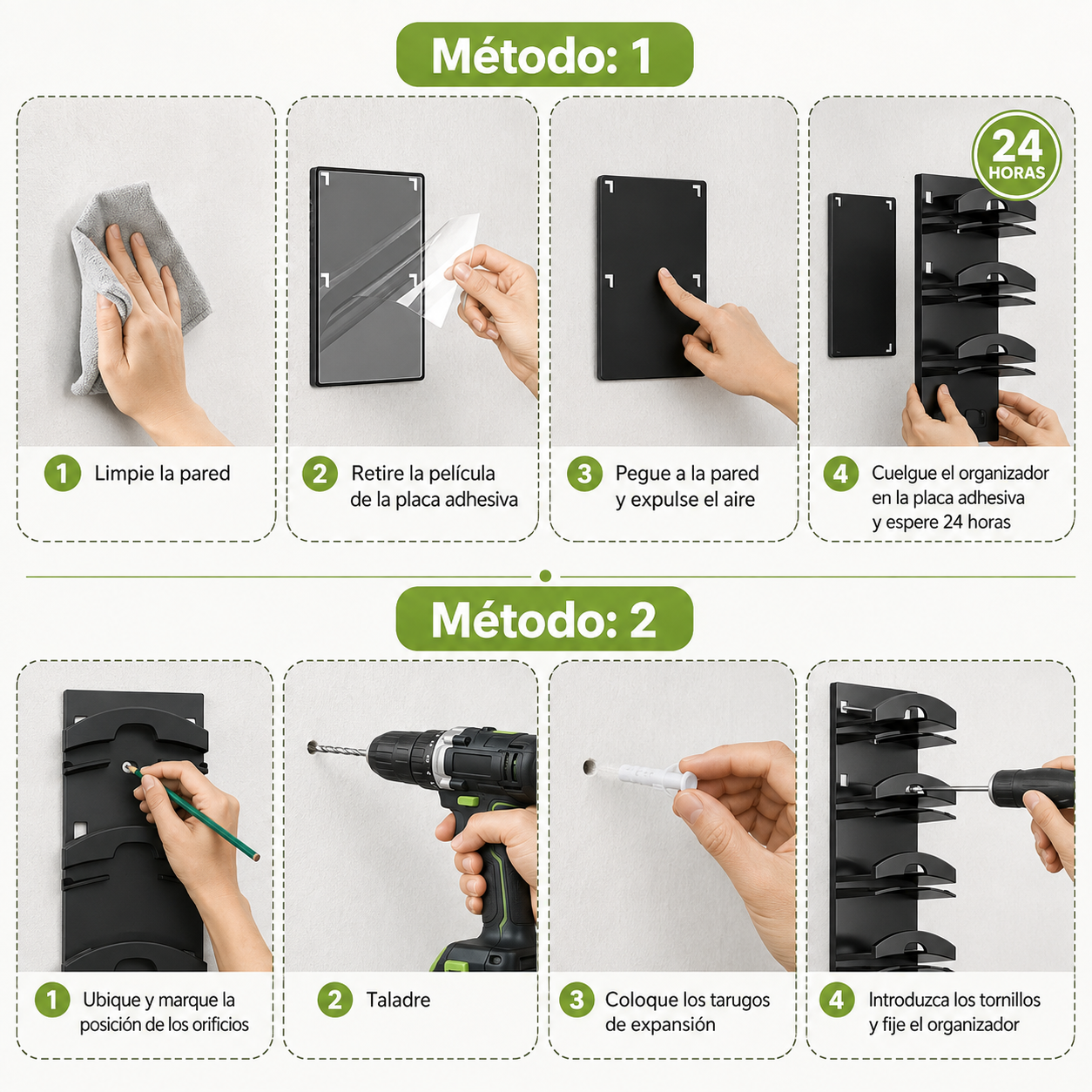 Método: 1

24 HORAS

1 Limpie la pared

2 Retire la película de la placa adhesiva

3 Pegue a la pared y expulse el aire

4 Cuelgue el organizador en la placa adhesiva y espere 24 horas

Método: 2

1 Ubique y marque la posición de los orificios

2 Taladre

3 Coloque los tarugos de expansión

4 Introduzca los tornillos y fije el organizador