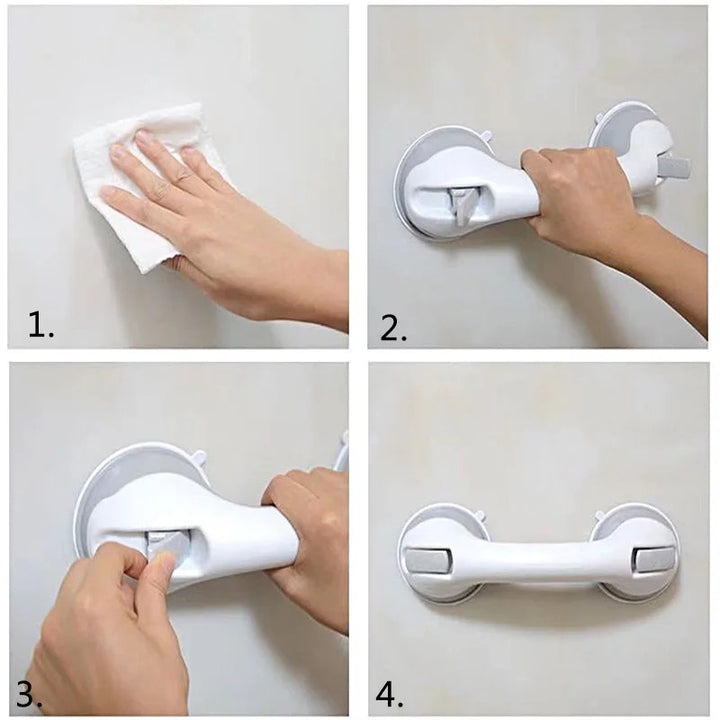 1.

2.

3.

4.