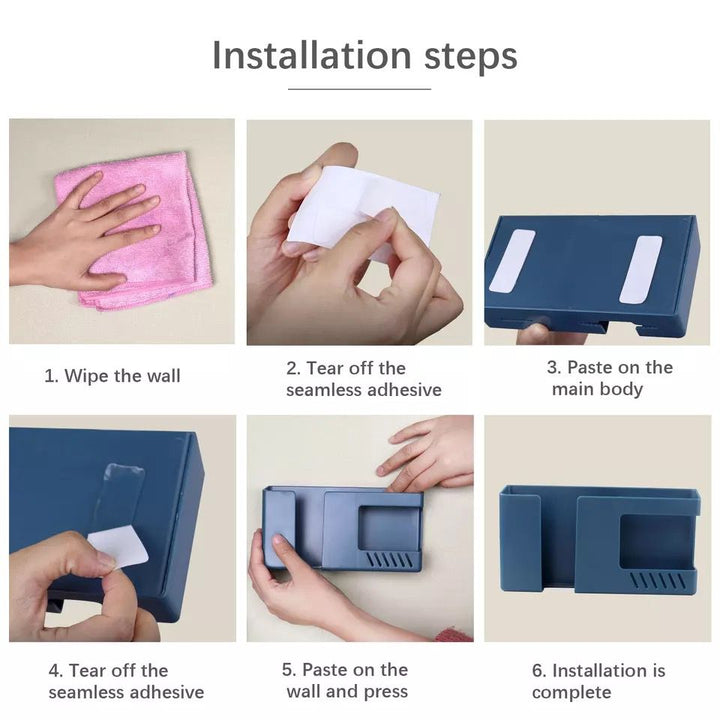 Installation steps

1. Wipe the wall

2. Tear off the seamless adhesive

3. Paste on the main body

4. Tear off the seamless adhesive

5. Paste on the wall and press

6. Installation is complete