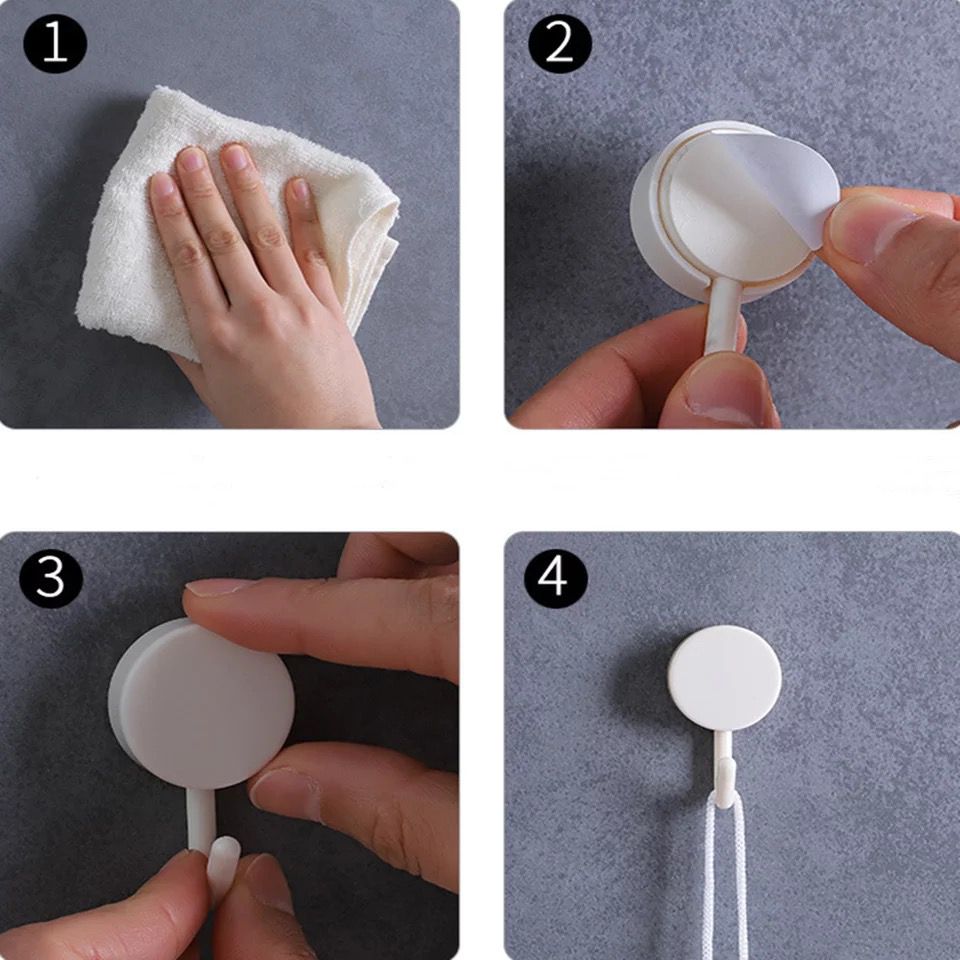 1

2

3

4