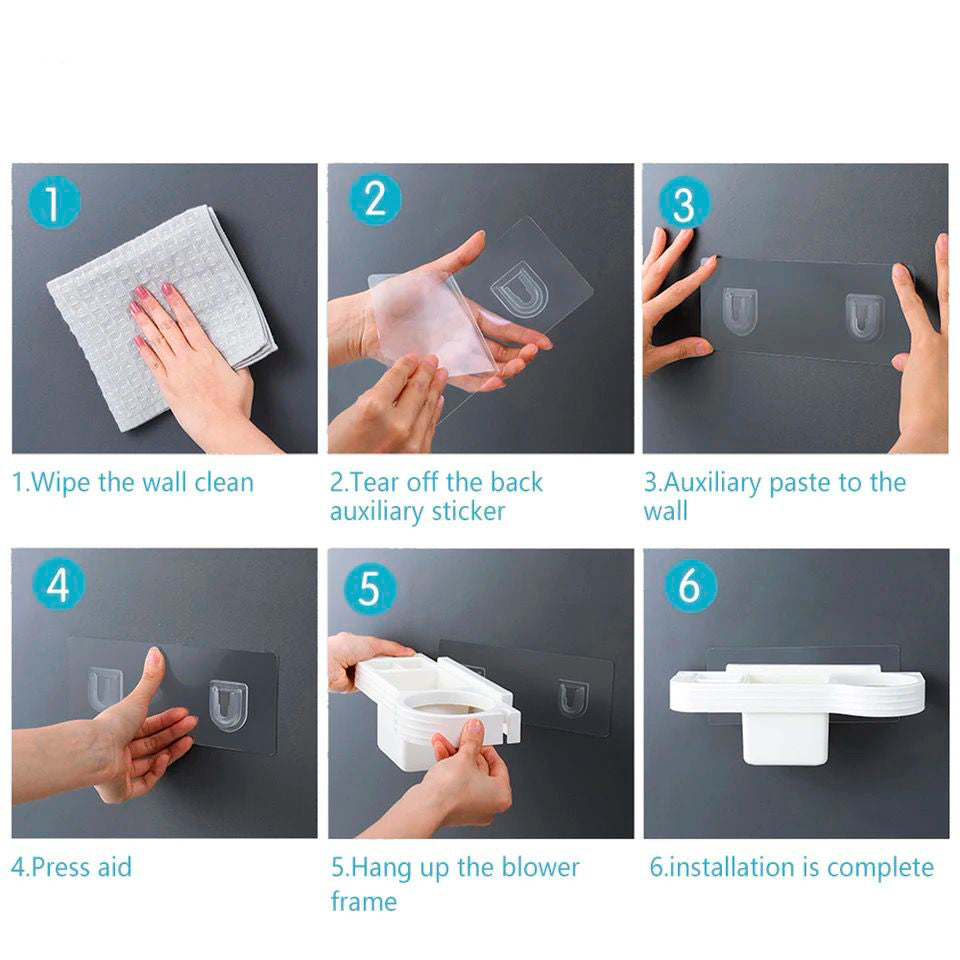 1

1.Wipe the wall clean

2

2.Tear off the back auxiliary sticker

3

3.Auxiliary paste to the wall

4

4.Press aid

5

5.Hang up the blower frame

6

6.installation is complete