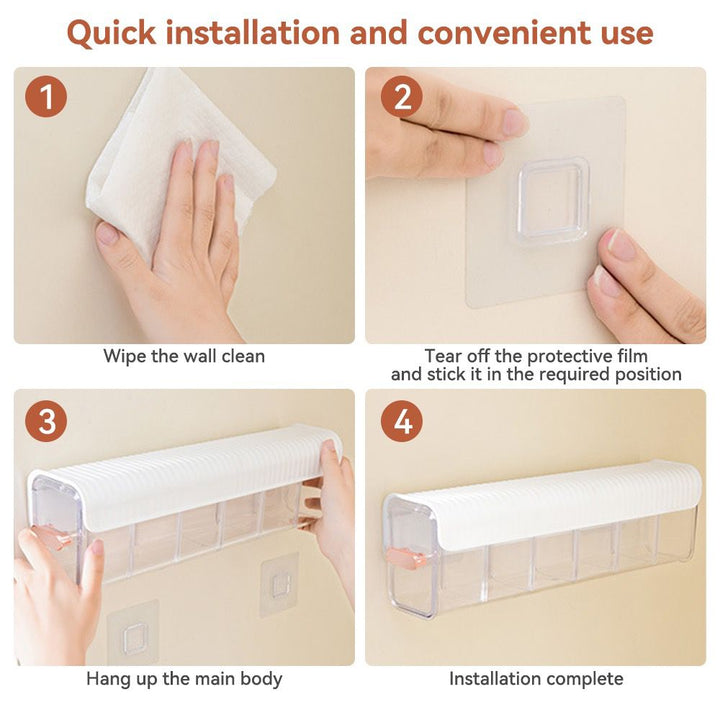 Quick installation and convenient use

1

Wipe the wall clean

2

Tear off the protective film and stick it in the required position

3

Hang up the main body

4

Installation complete